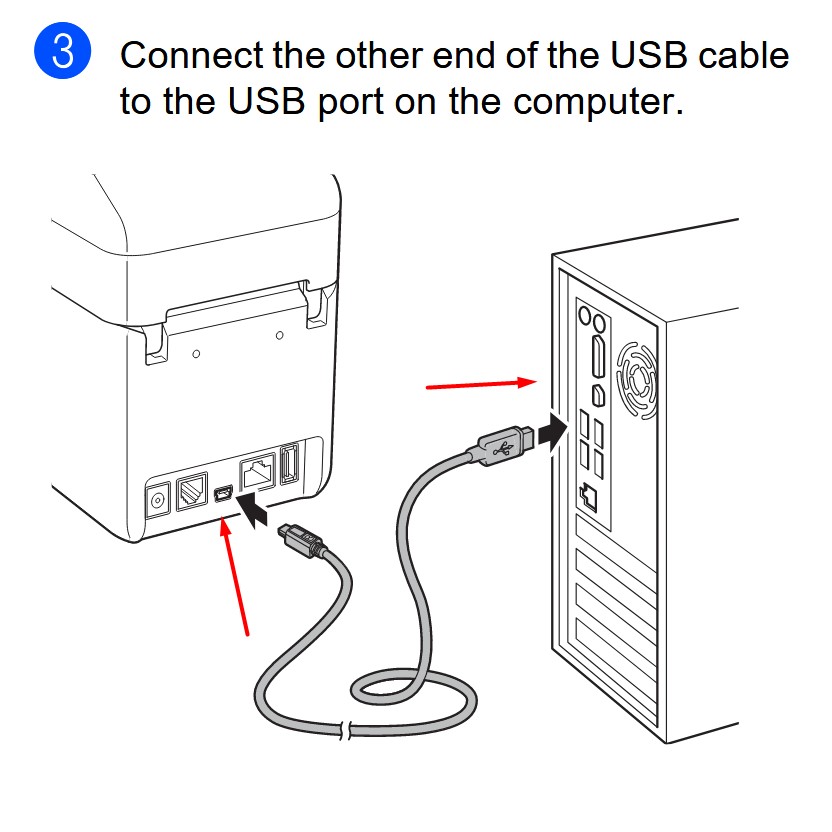 3 Connect the other end of the USB cable to the USB port on the computer.