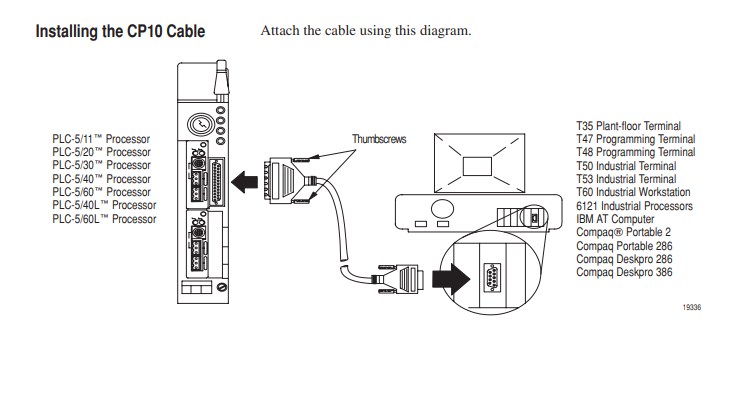 Installing the CP10 Cable

Attach the cable using this diagram.

PLC-5/11™ Processor
PLC-5/20™ Processor
PLC-5/30™ Processor
PLC-5/40™ Processor
PLC-5/60™ Processor
PLC-5/40L™ Processor
PLC-5/60L™ Processor

Thumbscrews

T35 Plant-floor Terminal
T47 Programming Terminal
T48 Programming Terminal
T50 Industrial Terminal
T53 Industrial Terminal
T60 Industrial Workstation
6121 Industrial Processors
IBM AT Computer
Compaq® Portable 2
Compaq Portable 286
Compaq Deskpro 286
Compaq Deskpro 386

19336