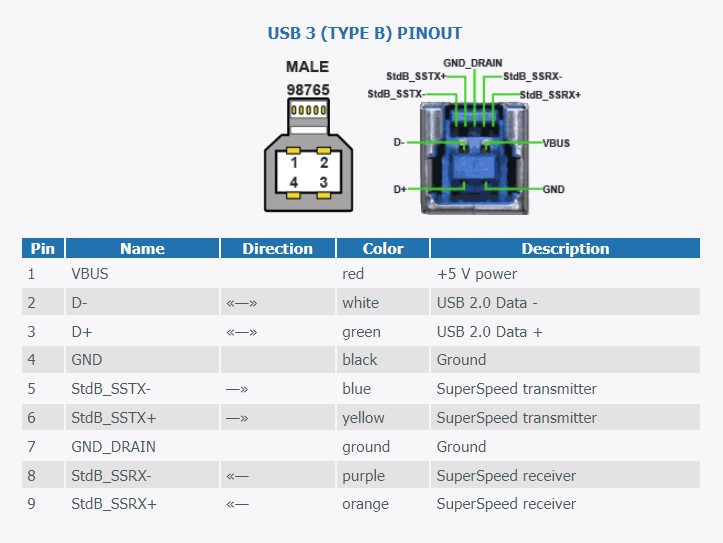 USB 3 (TYPE B) PINOUT

MALE
98765

1 2
4 3

GND_DRAIN
StdB_SSTX+
StdB_SSRX-
StdB_SSTX-
StdB_SSRX+
D-
VBUS
D+
GND

| Pin | Name | Direction | Color | Description |
|---|---|---|---|---|
| 1 | VBUS | | red | +5 V power |
| 2 | D- | «—» | white | USB 2.0 Data - |
| 3 | D+ | «—» | green | USB 2.0 Data + |
| 4 | GND | | black | Ground |
| 5 | StdB_SSTX- | —» | blue | SuperSpeed transmitter |
| 6 | StdB_SSTX+ | —» | yellow | SuperSpeed transmitter |
| 7 | GND_DRAIN | | ground | Ground |
| 8 | StdB_SSRX- | «— | purple | SuperSpeed receiver |
| 9 | StdB_SSRX+ | «— | orange | SuperSpeed receiver |