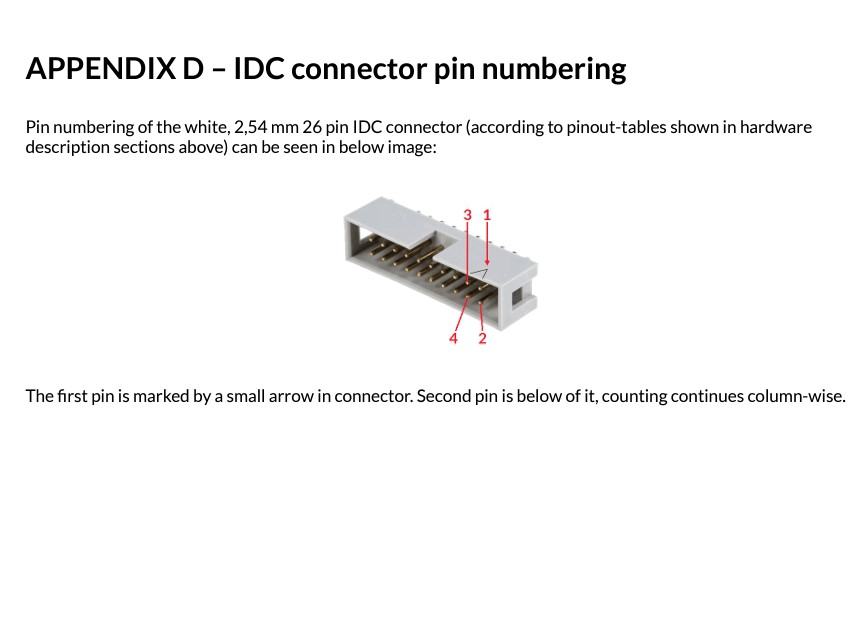 APPENDIX D – IDC connector pin numbering

Pin numbering of the white, 2,54 mm 26 pin IDC connector (according to pinout-tables shown in hardware description sections above) can be seen in below image:

3 1

4 2

The first pin is marked by a small arrow in connector. Second pin is below of it, counting continues column-wise.