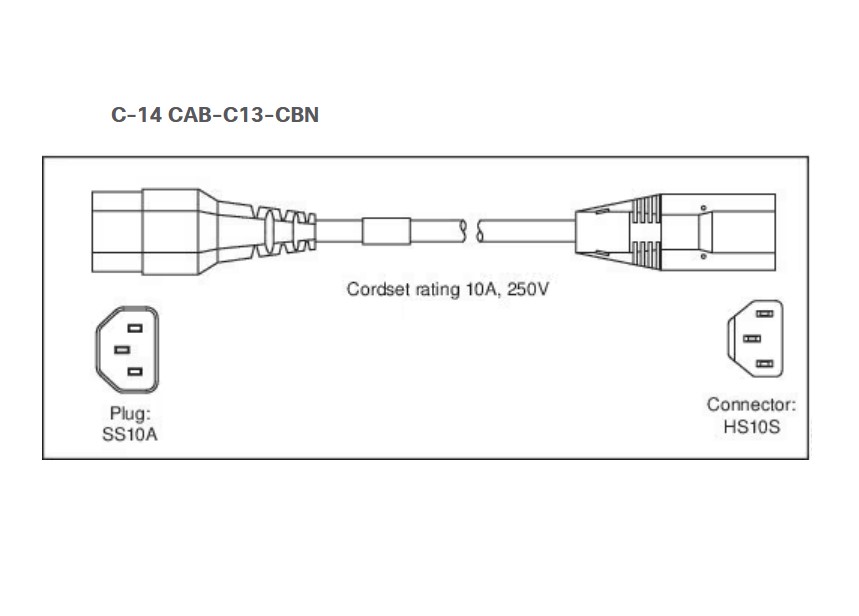 C-14 CAB-C13-CBN

Cordset rating 10A, 250V

Plug:
SS10A

Connector:
HS10S