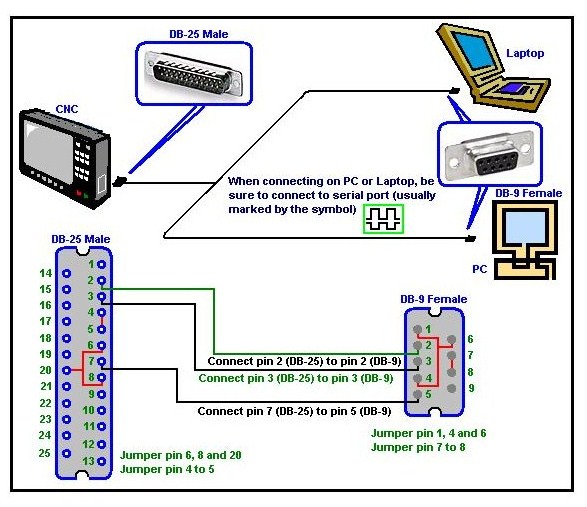 DB-25 Male

Laptop

CNC

When connecting on PC or Laptop, be sure to connect to serial port (usually marked by the symbol)

DB-9 Female

PC

DB-25 Male

14 15 16 17 18 19 20 21 22 23 24 25

1 2 3 4 5 6 7 8 9 10 11 12 13

DB-9 Female

1 2 3 4 5

6 7 8 9

Connect pin 2 (DB-25) to pin 2 (DB-9)
Connect pin 3 (DB-25) to pin 3 (DB-9)
Connect pin 7 (DB-25) to pin 5 (DB-9)

Jumper pin 1, 4 and 6
Jumper pin 7 to 8

Jumper pin 6, 8 and 20
Jumper pin 4 to 5