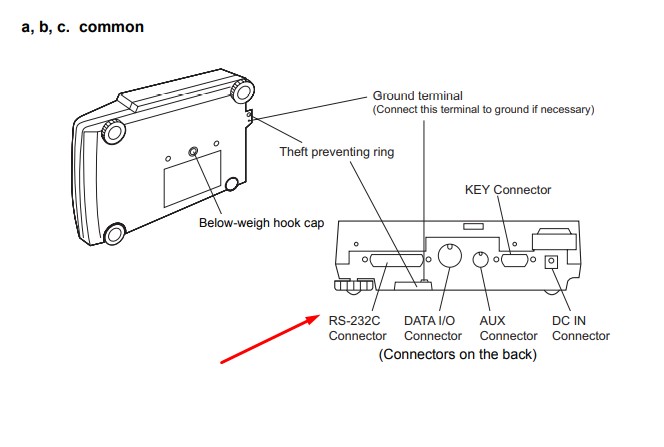 a, b, c. common

Ground terminal
(Connect this terminal to ground if necessary)

Theft preventing ring

KEY Connector

Below-weigh hook cap

RS-232C Connector

DATA I/O Connector

AUX Connector

DC IN Connector

(Connectors on the back)