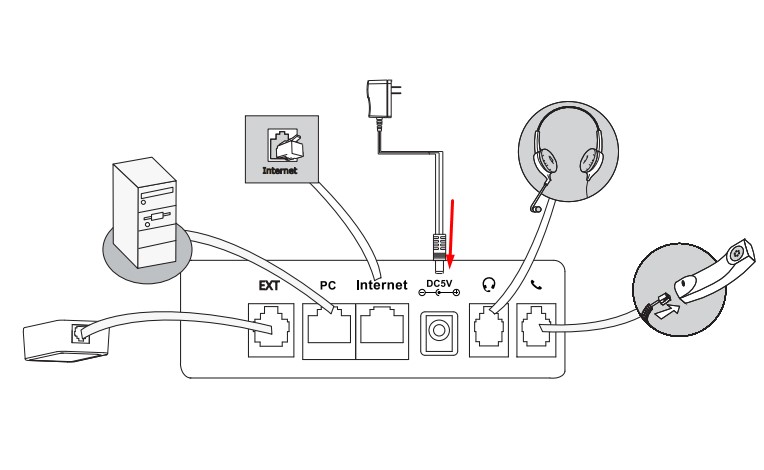 Internet

EXT PC Internet DC5V