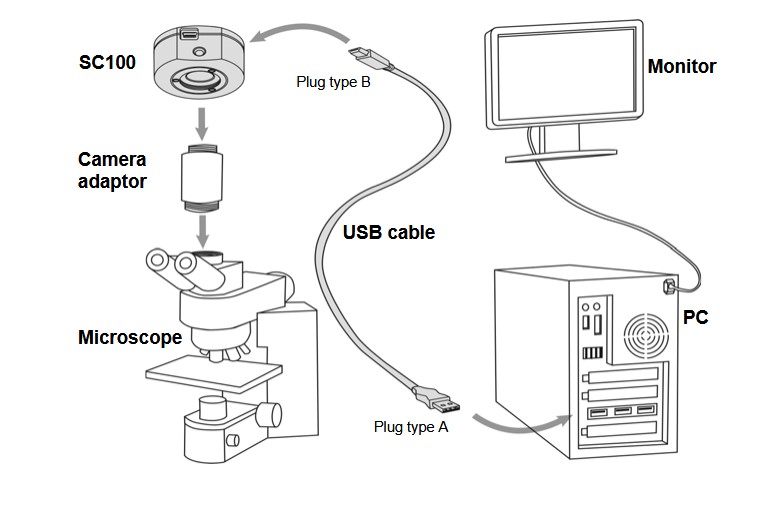 SC100

Plug type B

Monitor

Camera adaptor

USB cable

Microscope

PC

Plug type A