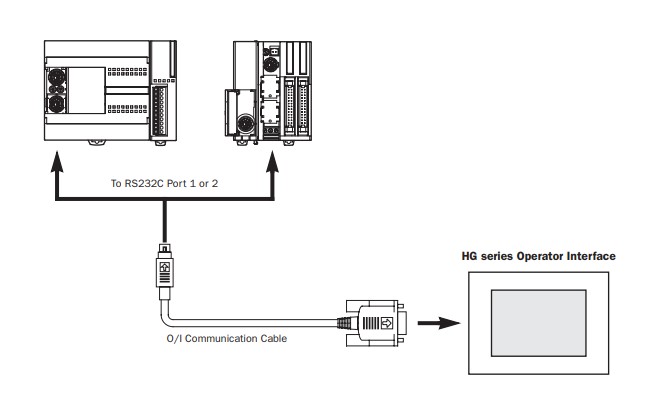 To RS232C Port 1 or 2

HG series Operator Interface

O/I Communication Cable