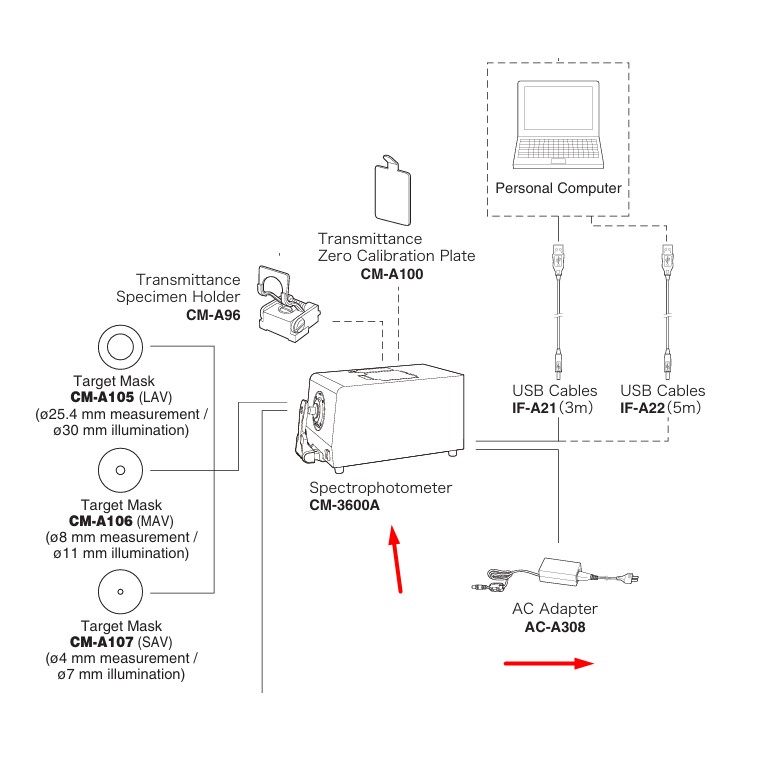 Personal Computer

Transmittance
Zero Calibration Plate
CM-A100

Transmittance
Specimen Holder
CM-A96

Target Mask
CM-A105 (LAV)
(ø25.4 mm measurement /
ø30 mm illumination)

Target Mask
CM-A106 (MAV)
(ø8 mm measurement /
ø11 mm illumination)

Target Mask
CM-A107 (SAV)
(ø4 mm measurement /
ø7 mm illumination)

USB Cables
IF-A21 (3m)

USB Cables
IF-A22 (5m)

Spectrophotometer
CM-3600A

AC Adapter
AC-A308