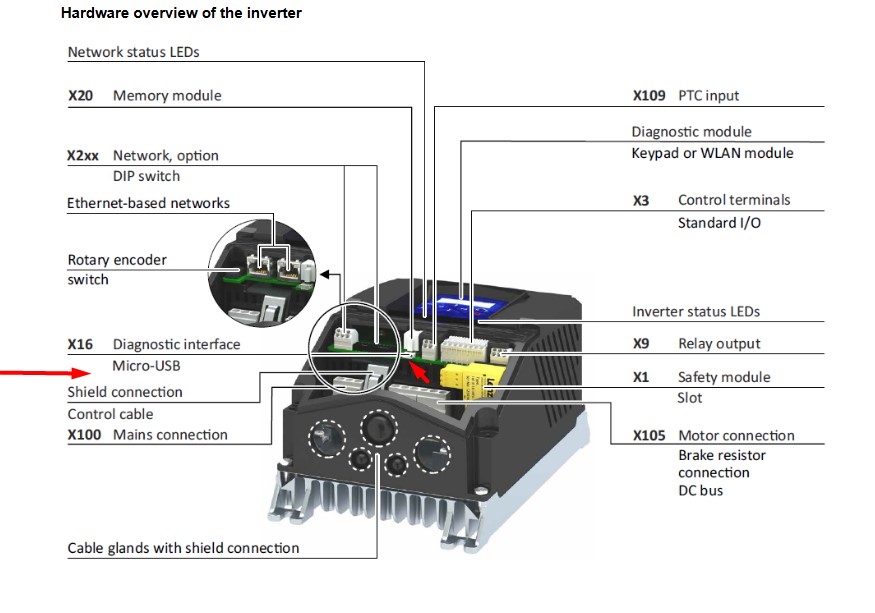 Hardware overview of the inverter

Network status LEDs

X20 Memory module

X2xx Network, option
DIP switch

Ethernet-based networks

Rotary encoder switch

X16 Diagnostic interface
Micro-USB

Shield connection
Control cable

X100 Mains connection

Cable glands with shield connection

X109 PTC input

Diagnostic module
Keypad or WLAN module

X3 Control terminals
Standard I/O

Inverter status LEDs

X9 Relay output

X1 Safety module
Slot

X105 Motor connection
Brake resistor connection
DC bus