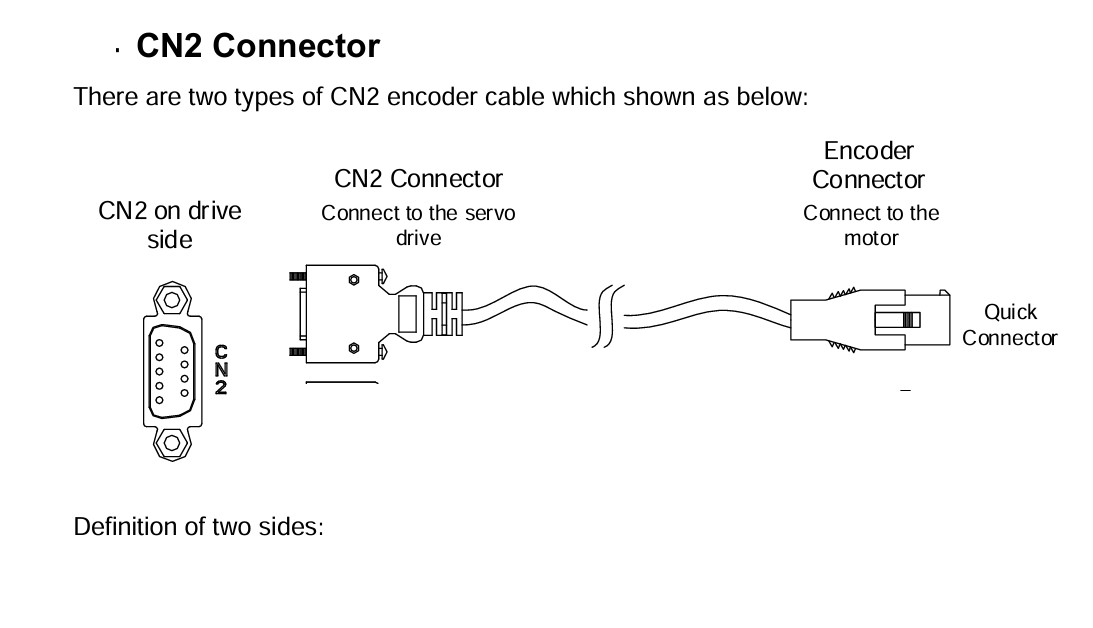 · CN2 Connector

There are two types of CN2 encoder cable which shown as below:

CN2 on drive side

CN2

CN2 Connector
Connect to the servo drive

Encoder Connector
Connect to the motor

Quick Connector

Definition of two sides: