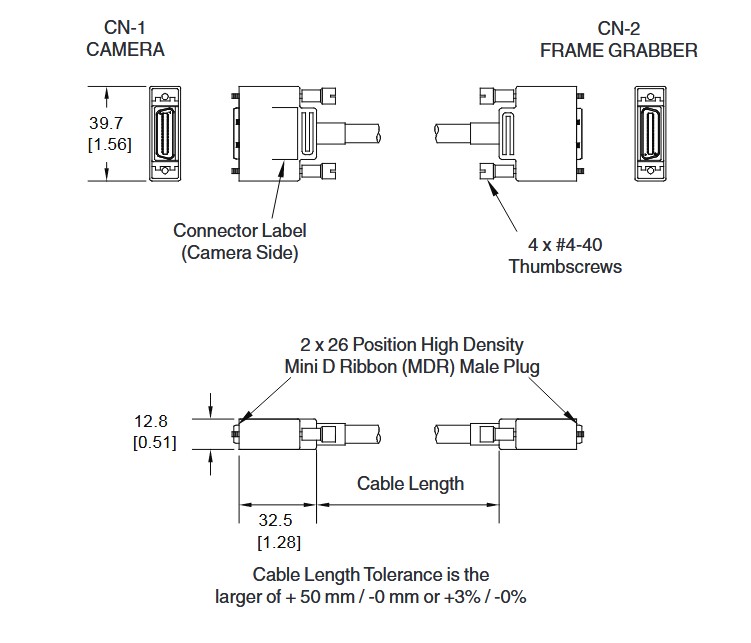 CN-1
CAMERA

CN-2
FRAME GRABBER

39.7
[1.56]

Connector Label
(Camera Side)

4 x #4-40
Thumbscrews

2 x 26 Position High Density
Mini D Ribbon (MDR) Male Plug

12.8
[0.51]

Cable Length

32.5
[1.28]

Cable Length Tolerance is the
larger of + 50 mm / -0 mm or +3% / -0%