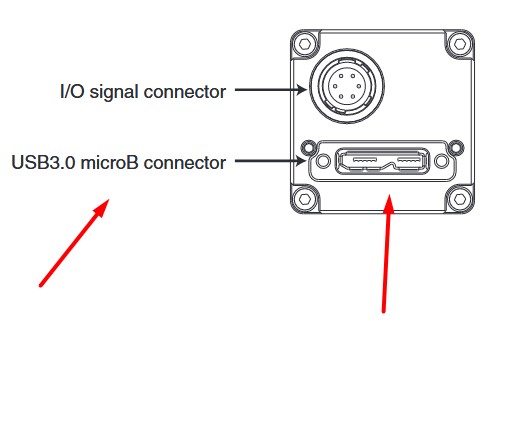 I/O signal connector

USB3.0 microB connector