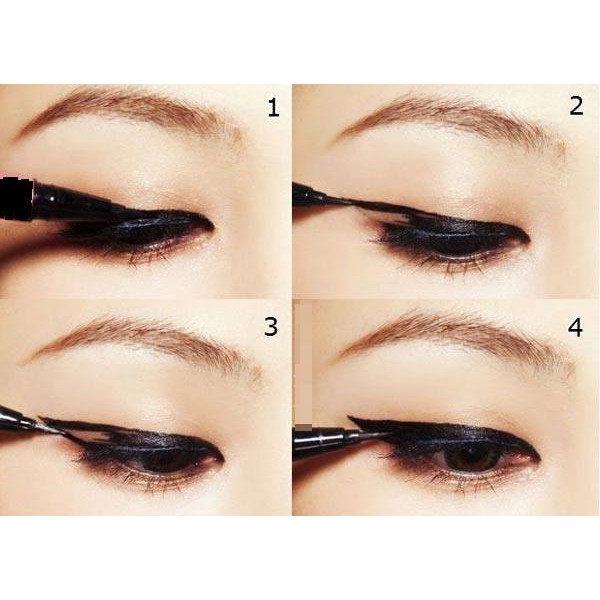 1

2

3

4