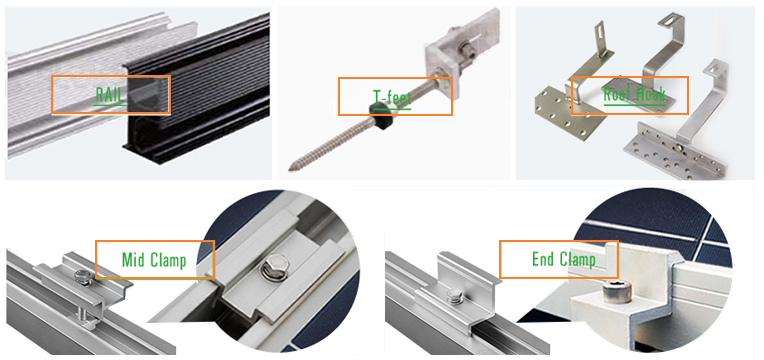 RAIL

T-feet

Roof Hook

Mid Clamp

End Clamp