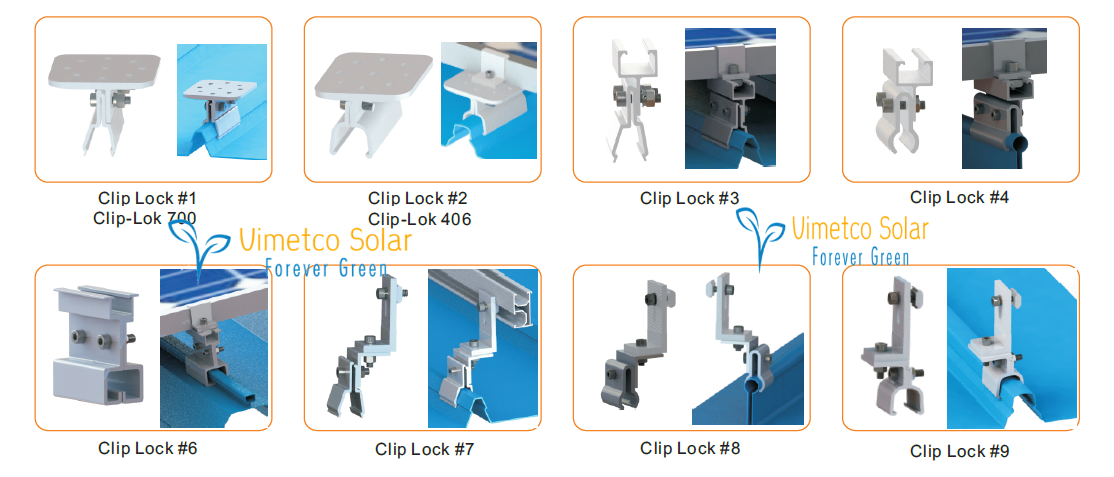 Clip Lock #1
Clip-Lok 700

Clip Lock #2
Clip-Lok 406

Clip Lock #3

Clip Lock #4

Uimetco Solar
Forever Green

Uimetco Solar
Forever Green

Clip Lock #6

Clip Lock #7

Clip Lock #8

Clip Lock #9