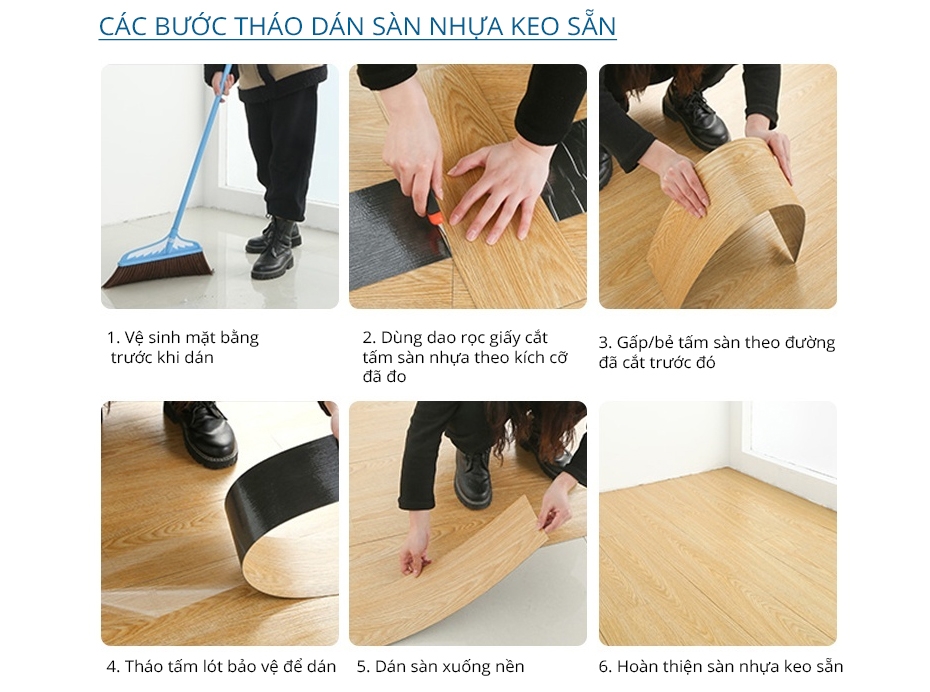 CÁC BƯỚC THÁO DÁN SÀN NHỰA KEO SẴN

1. Vệ sinh mặt bằng trước khi dán

2. Dùng dao rọc giấy cắt tấm sàn nhựa theo kích cỡ đã đo

3. Gấp/bẻ tấm sàn theo đường đã cắt trước đó

4. Tháo tấm lót bảo vệ để dán

5. Dán sàn xuống nền

6. Hoàn thiện sàn nhựa keo sẵn