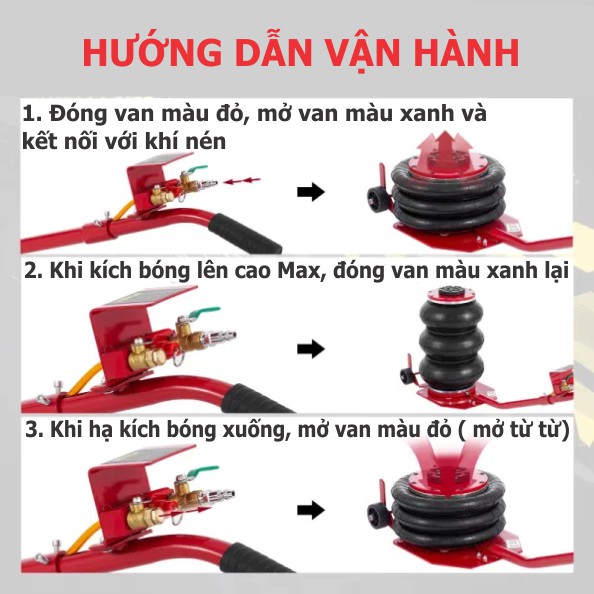 HƯỚNG DẪN VẬN HÀNH

1. Đóng van màu đỏ, mở van màu xanh và kết nối với khí nén

2. Khi kích bóng lên cao Max, đóng van màu xanh lại

3. Khi hạ kích bóng xuống, mở van màu đỏ ( mở từ từ)