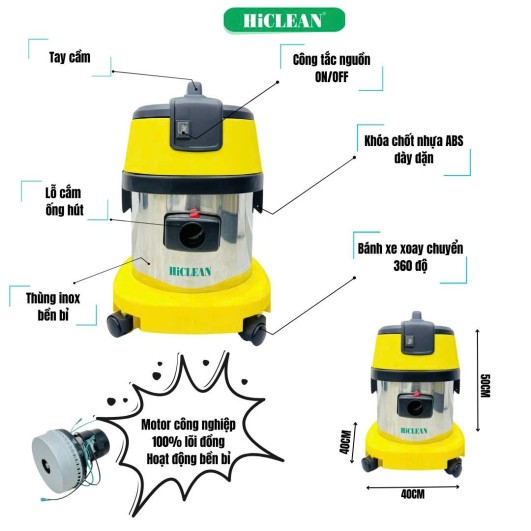 HiCLEAN

Tay cầm

Công tắc nguồn ON/OFF

Khóa chốt nhựa ABS dày dặn

Lỗ cắm ống hút

Bánh xe xoay chuyển 360 độ

HiCLEAN

Thùng inox bền bỉ

Motor công nghiệp 100% lõi đồng Hoạt động bền bỉ

HiCLEAN

50CM

40CM

40CM