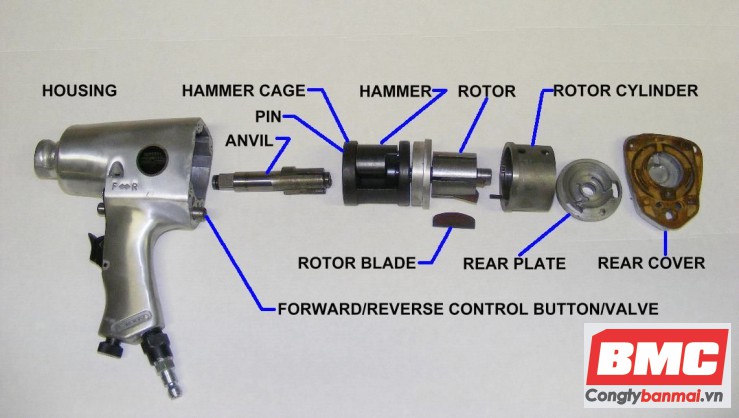 HOUSING

HAMMER CAGE

HAMMER

ROTOR

ROTOR CYLINDER

PIN

ANVIL

F R

ROTOR BLADE

REAR PLATE

REAR COVER

FORWARD/REVERSE CONTROL BUTTON/VALVE

BMC

Congtybanmai.vn