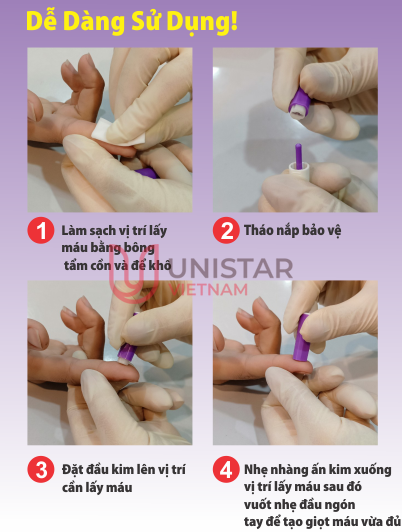 Dễ Dàng Sử Dụng!

1 Làm sạch vị trí lấy máu bằng bông tẩm cồn và để khô

2 Tháo nắp bảo vệ

UNISTAR VIETNAM

3 Đặt đầu kim lên vị trí cần lấy máu

4 Nhẹ nhàng ấn kim xuống vị trí lấy máu sau đó vuốt nhẹ đầu ngón tay để tạo giọt máu vừa đủ