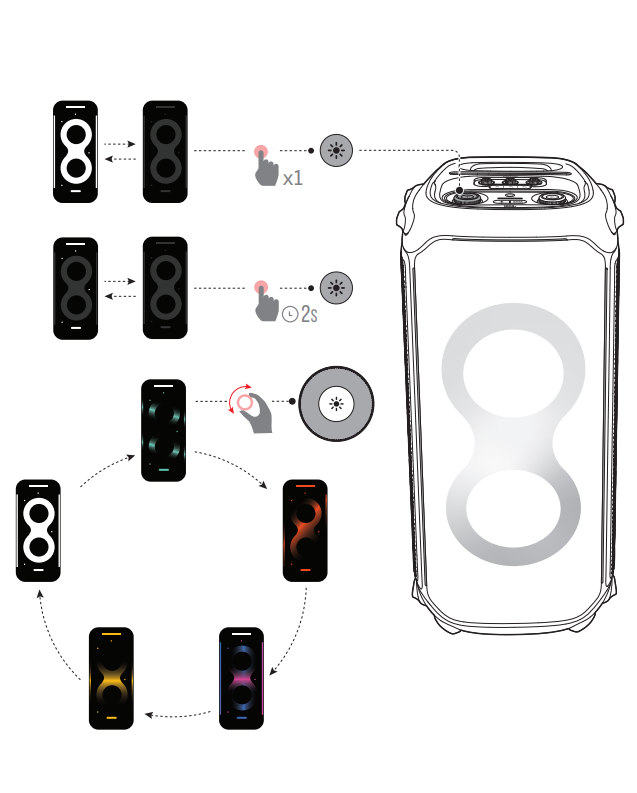 x1

2s