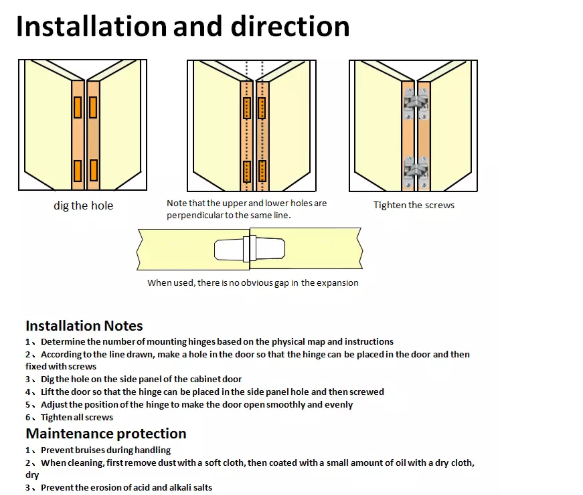 Installation and direction

dig the hole

Note that the upper and lower holes are perpendicular to the same line.

Tighten the screws

When used, there is no obvious gap in the expansion

Installation Notes

1、Determine the number of mounting hinges based on the physical map and instructions
2、According to the line drawn, make a hole in the door so that the hinge can be placed in the door and then fixed with screws
3、Dig the hole on the side panel of the cabinet door
4、Lift the door so that the hinge can be placed in the side panel hole and then screwed
5、Adjust the position of the hinge to make the door open smoothly and evenly
6、Tighten all screws

Maintenance protection

1、Prevent bruises during handling
2、When cleaning, first remove dust with a soft cloth, then coated with a small amount of oil with a dry cloth, dry
3、Prevent the erosion of acid and alkali salts