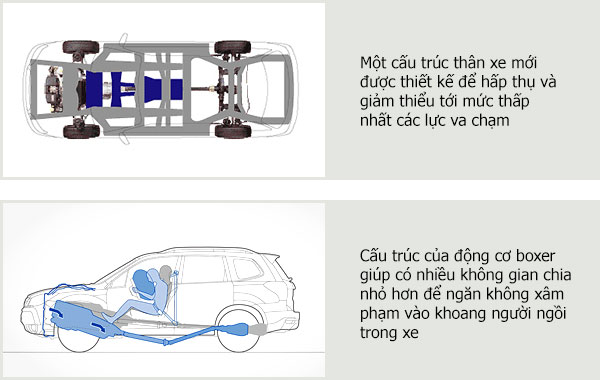 Một cấu trúc thân xe mới được thiết kế để hấp thụ và giảm thiểu tới mức thấp nhất các lực va chạm

Cấu trúc của động cơ boxer giúp có nhiều không gian chia nhỏ hơn để ngăn không xâm phạm vào khoang người ngồi trong xe