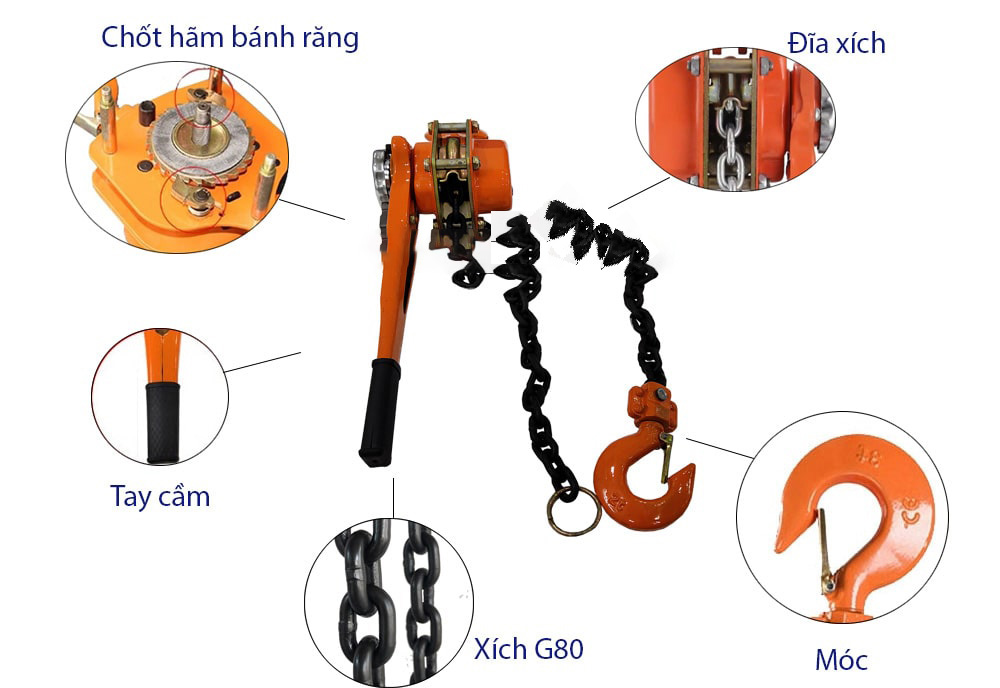 Chốt hãm bánh răng

Đĩa xích

Tay cầm

Xích G80

Móc