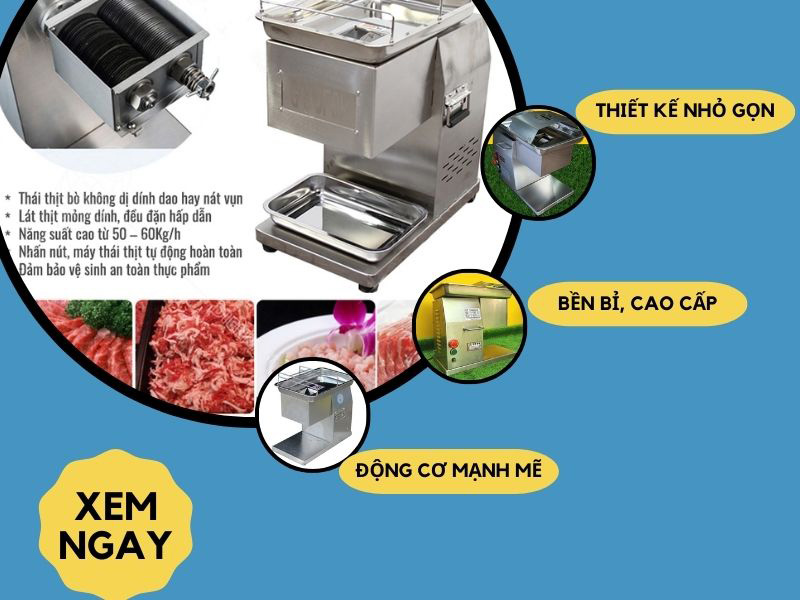 * Thái thịt bò không dị dính dao hay nát vụn
* Lát thịt mỏng dính, đều đặn hấp dẫn
* Năng suất cao từ 50 – 60Kg/h
Nhấn nút, máy thái thịt tự động hoàn toàn
Đảm bảo vệ sinh an toàn thực phẩm

THIẾT KẾ NHỎ GỌN

BỀN BỈ, CAO CẤP

ĐỘNG CƠ MẠNH MẼ

XEM NGAY