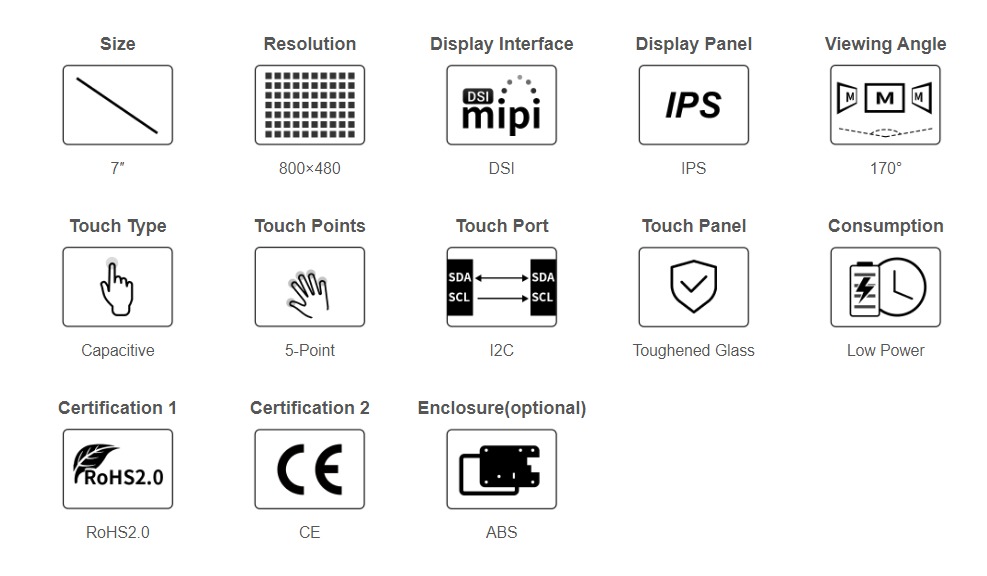 Size
7″

Resolution
800×480

Display Interface
DSI mipi
DSI

Display Panel
IPS
IPS

Viewing Angle
M M M
170°

Touch Type
Capacitive

Touch Points
5-Point

Touch Port
SDA SDA
SCL SCL
I2C

Touch Panel
Toughened Glass

Consumption
Low Power

Certification 1
RoHS2.0
RoHS2.0

Certification 2
CE
CE

Enclosure(optional)
ABS