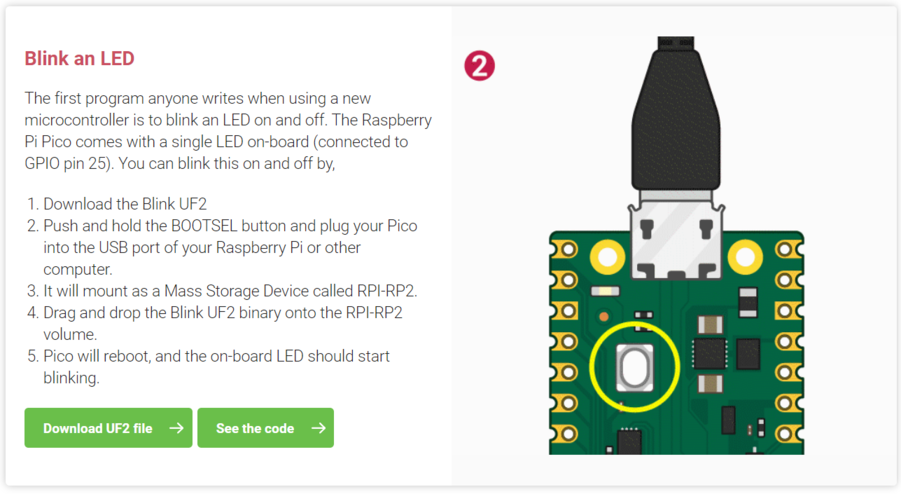 Blink an LED

The first program anyone writes when using a new microcontroller is to blink an LED on and off. The Raspberry Pi Pico comes with a single LED on-board (connected to GPIO pin 25). You can blink this on and off by,

1. Download the Blink UF2
2. Push and hold the BOOTSEL button and plug your Pico into the USB port of your Raspberry Pi or other computer.
3. It will mount as a Mass Storage Device called RPI-RP2.
4. Drag and drop the Blink UF2 binary onto the RPI-RP2 volume.
5. Pico will reboot, and the on-board LED should start blinking.

Download UF2 file →

See the code →

2