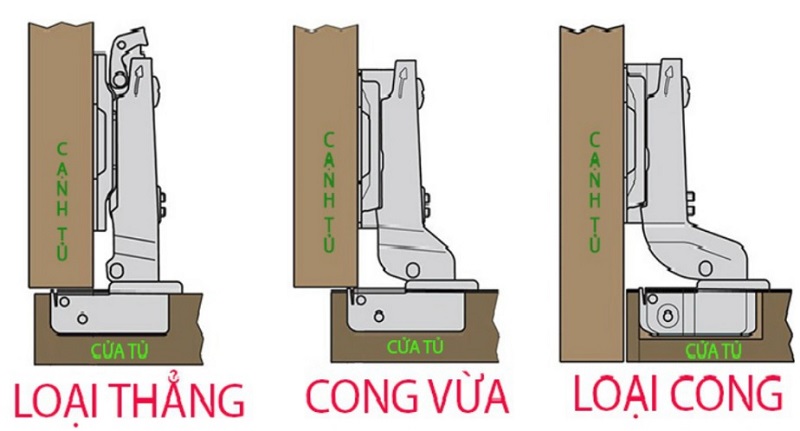 CẠNH TỦ

CỬA TỦ

LOẠI THẲNG

CẠNH TỦ

CỬA TỦ

CONG VỪA

CẠNH TỦ

CỬA TỦ

LOẠI CONG