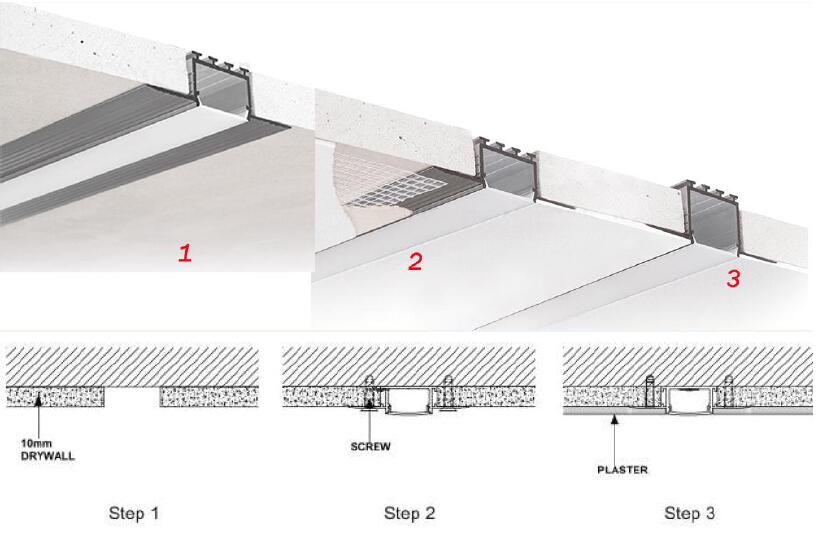 1

2

3

10mm
DRYWALL

SCREW

PLASTER

Step 1

Step 2

Step 3