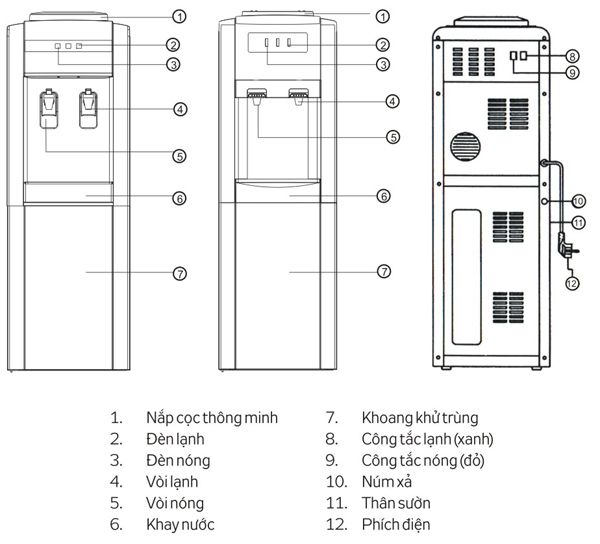 1
2
3
4
5
6
7

1
2
3
4
5
6
7

8
9
10
11
12

1. Nắp cọc thông minh
2. Đèn lạnh
3. Đèn nóng
4. Vòi lạnh
5. Vòi nóng
6. Khay nước

7. Khoang khử trùng
8. Công tắc lạnh (xanh)
9. Công tắc nóng (đỏ)
10. Núm xả
11. Thân sườn
12. Phích điện