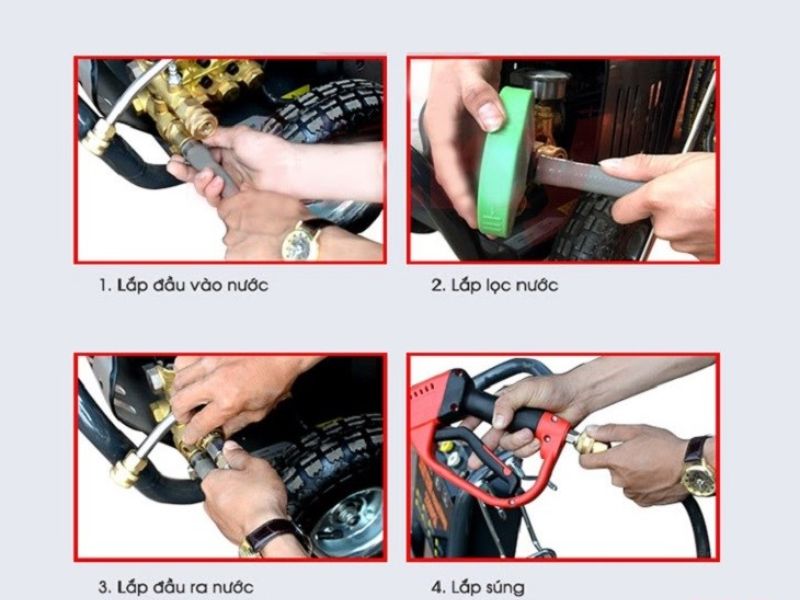 1. Lắp đầu vào nước

2. Lắp lọc nước

3. Lắp đầu ra nước

4. Lắp súng