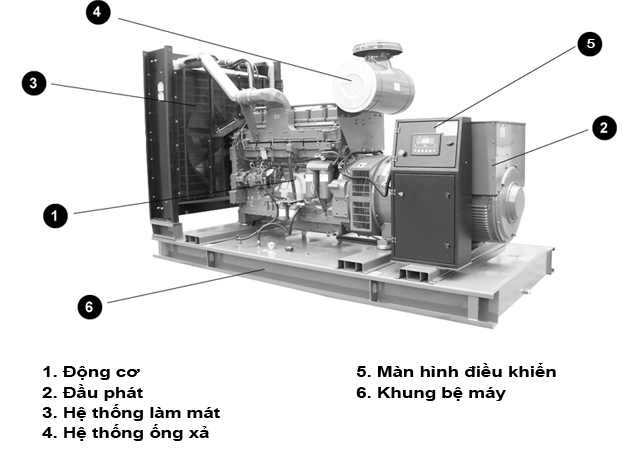 4

5

3

2

1

6

1. Động cơ
2. Đầu phát
3. Hệ thống làm mát
4. Hệ thống ống xả

5. Màn hình điều khiển
6. Khung bệ máy