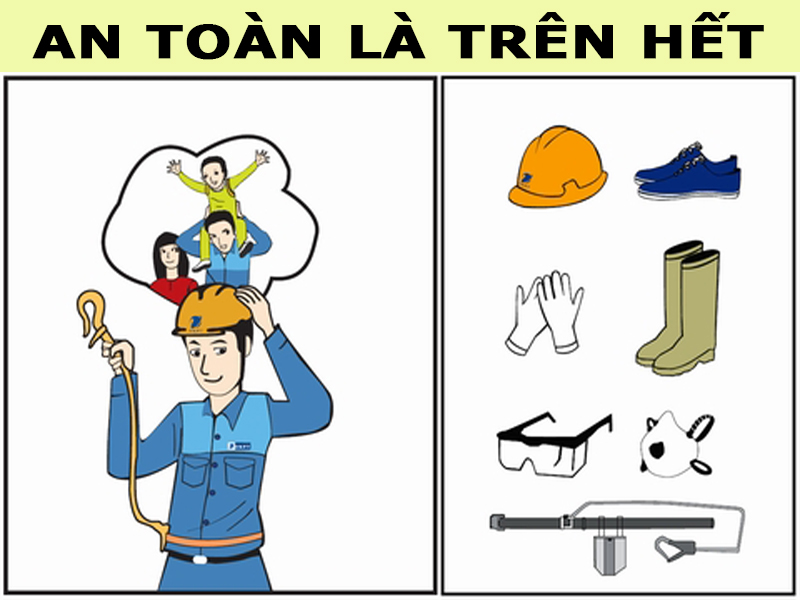 AN TOÀN LÀ TRÊN HẾT