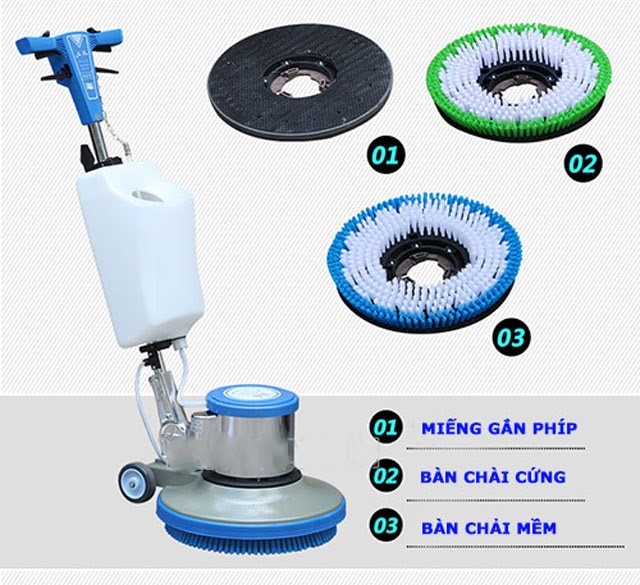 01

02

03

01 MIẾNG GẮN PHÍP

02 BÀN CHẢI CỨNG

03 BÀN CHẢI MỀM