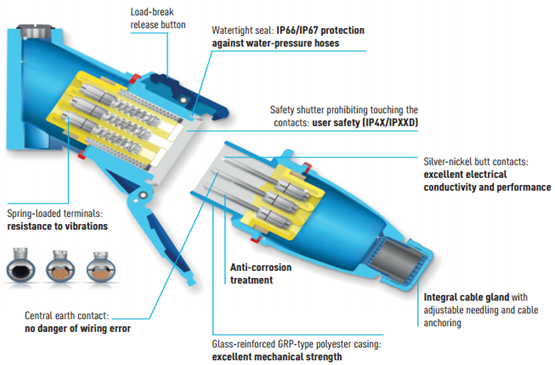 Load-break release button

Watertight seal: IP66/IP67 protection against water-pressure hoses

Safety shutter prohibiting touching the contacts: user safety (IP4X/IPXXD)

Silver-nickel butt contacts: excellent electrical conductivity and performance

Spring-loaded terminals: resistance to vibrations

Anti-corrosion treatment

Integral cable gland with adjustable needling and cable anchoring

Central earth contact: no danger of wiring error

Glass-reinforced GRP-type polyester casing: excellent mechanical strength