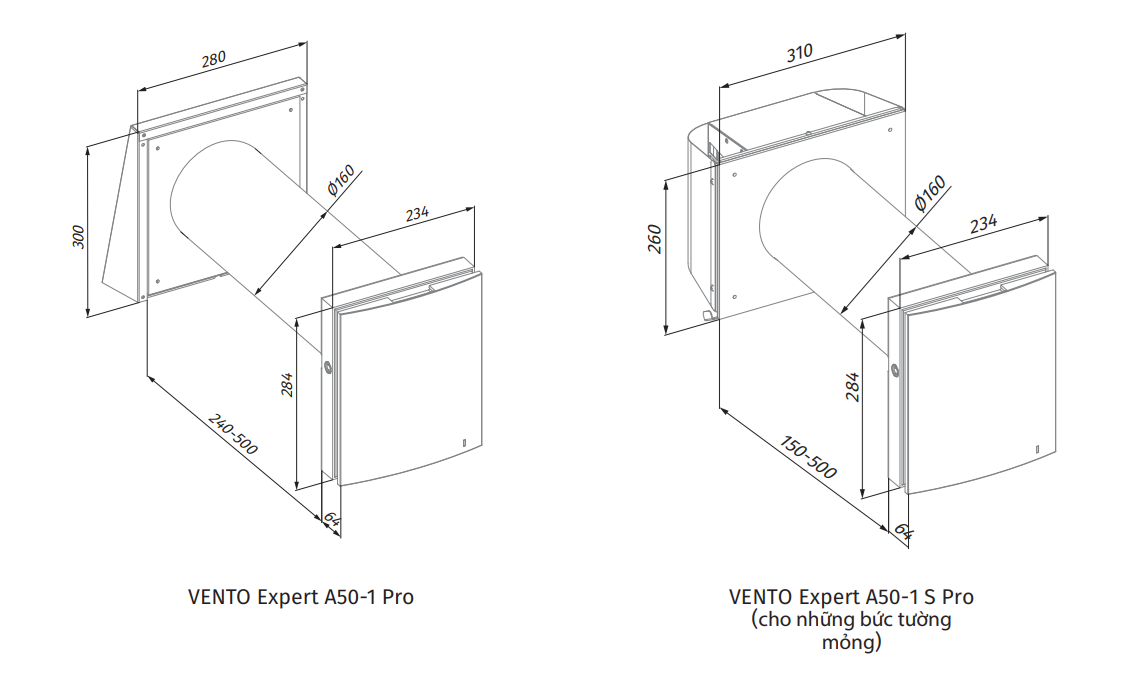 280

300

Ø160

234

284

240-500

64

VENTO Expert A50-1 Pro

310

260

Ø160

234

284

150-500

64

VENTO Expert A50-1 S Pro (cho những bức tường mỏng)