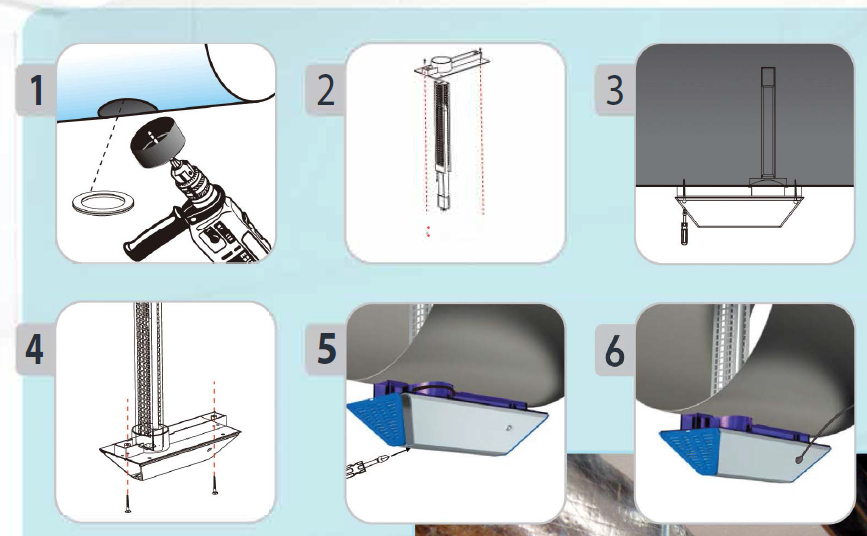 1

2

3

4

5

6