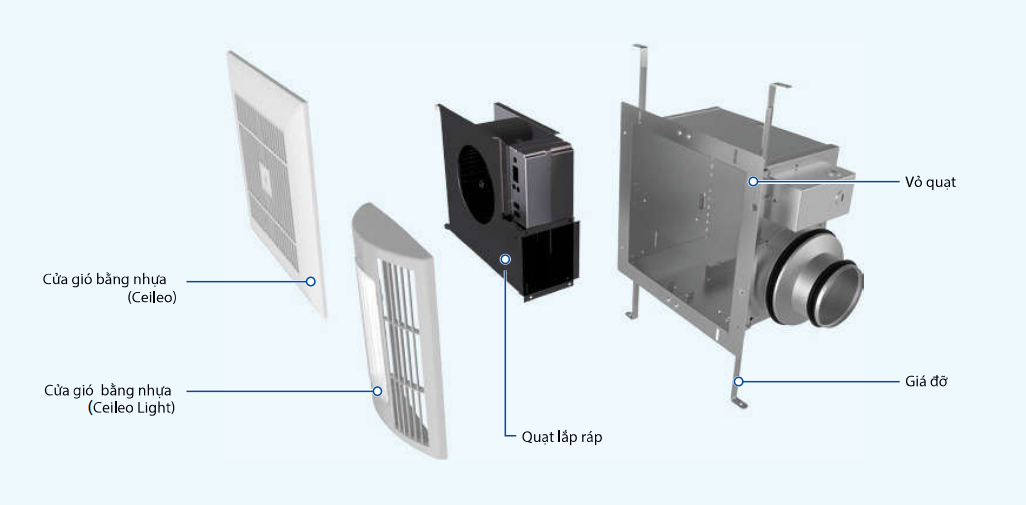 Cửa gió bằng nhựa (Ceileo)

Cửa gió bằng nhựa (Ceileo Light)

Quạt lắp ráp

Vỏ quạt

Giá đỡ