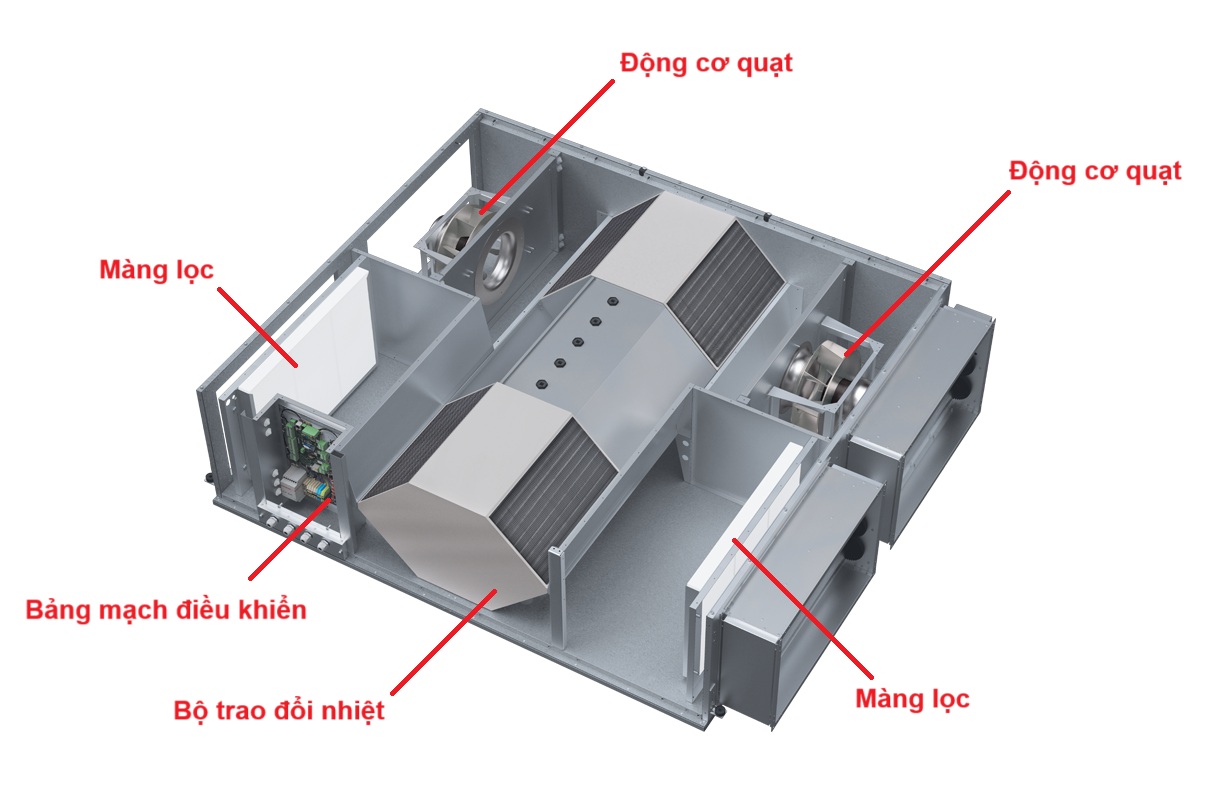 Động cơ quạt

Động cơ quạt

Màng lọc

Bảng mạch điều khiển

Bộ trao đổi nhiệt

Màng lọc