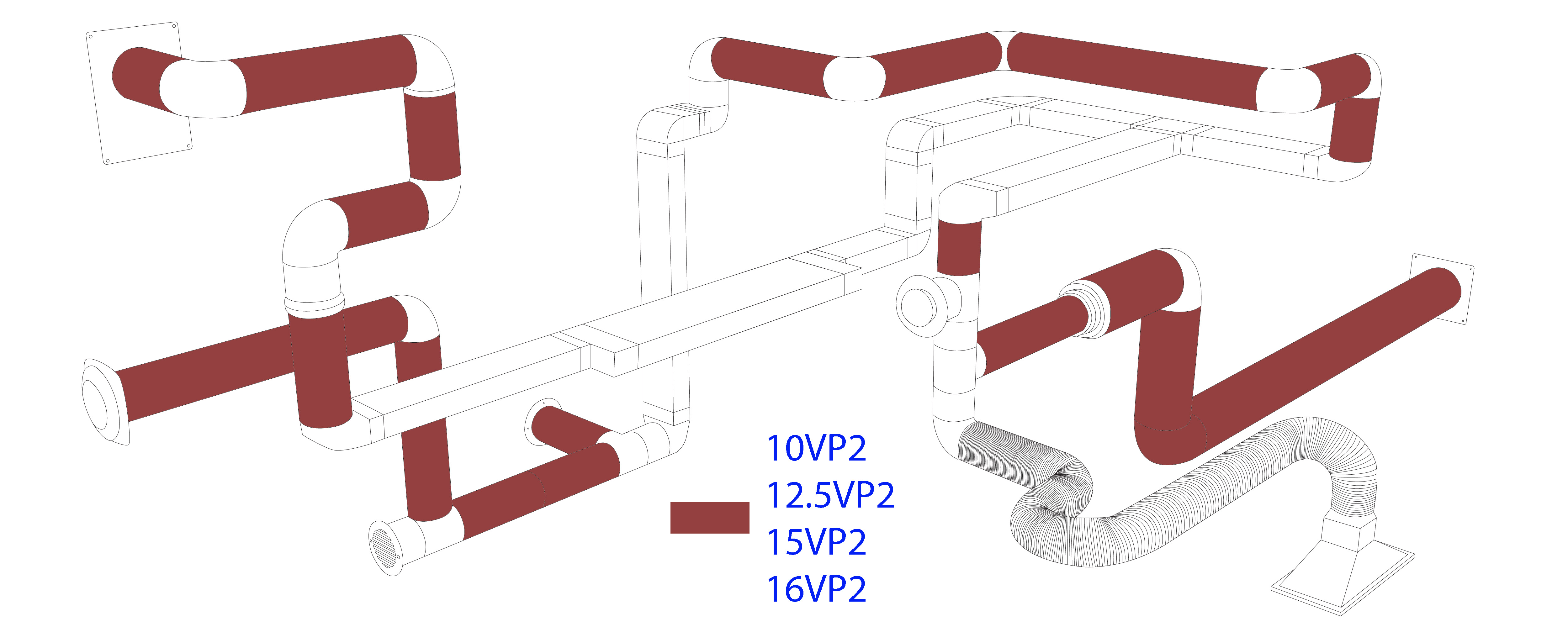 10VP2
12.5VP2
15VP2
16VP2