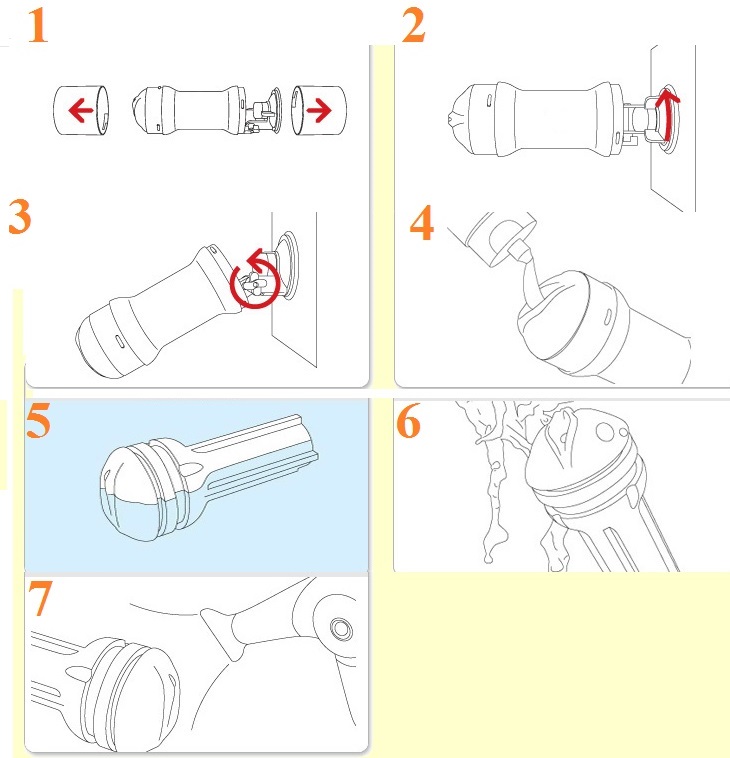 1

2

3

4

5

6

7