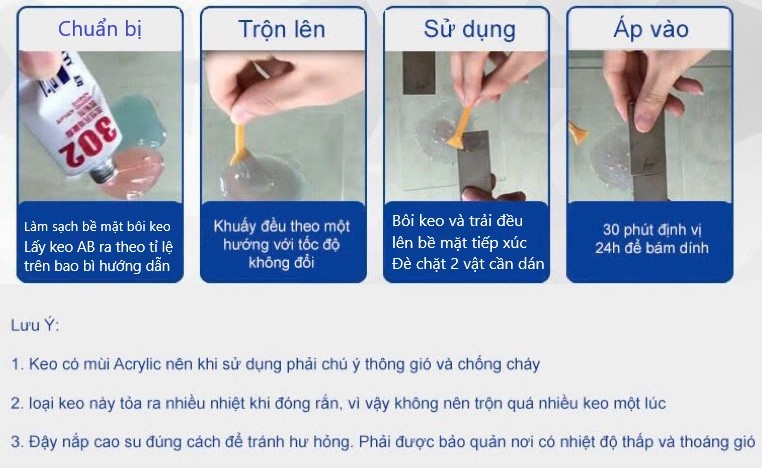 Chuẩn bị

302

Làm sạch bề mặt bôi keo
Lấy keo AB ra theo tỉ lệ trên bao bì hướng dẫn

Trộn lên

Khuấy đều theo một hướng với tốc độ không đổi

Sử dụng

Bôi keo và trải đều lên bề mặt tiếp xúc
Đè chặt 2 vật cần dán

Áp vào

30 phút định vị
24h để bám dính

Lưu Ý:

1. Keo có mùi Acrylic nên khi sử dụng phải chú ý thông gió và chống cháy

2. loại keo này tỏa ra nhiều nhiệt khi đóng rắn, vì vậy không nên trộn quá nhiều keo một lúc

3. Đậy nắp cao su đúng cách để tránh hư hỏng. Phải được bảo quản nơi có nhiệt độ thấp và thoáng gió