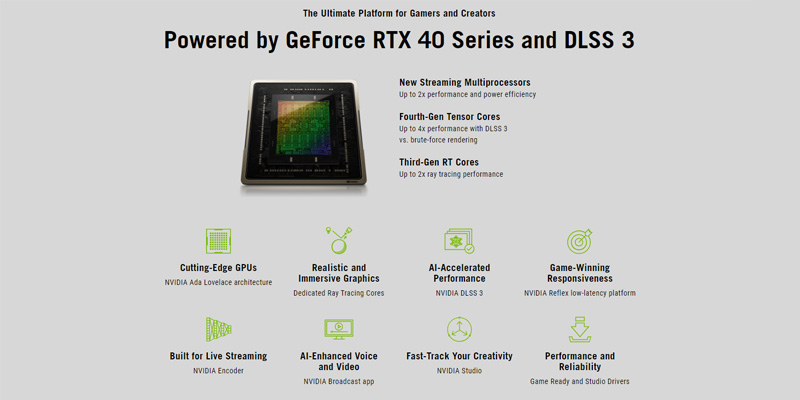 The Ultimate Platform for Gamers and Creators

Powered by GeForce RTX 40 Series and DLSS 3

New Streaming Multiprocessors
Up to 2x performance and power efficiency

Fourth-Gen Tensor Cores
Up to 4x performance with DLSS 3 vs. brute-force rendering

Third-Gen RT Cores
Up to 2x ray tracing performance

Cutting-Edge GPUs
NVIDIA Ada Lovelace architecture

Realistic and Immersive Graphics
Dedicated Ray Tracing Cores

AI-Accelerated Performance
NVIDIA DLSS 3

Game-Winning Responsiveness
NVIDIA Reflex low-latency platform

Built for Live Streaming
NVIDIA Encoder

AI-Enhanced Voice and Video
NVIDIA Broadcast app

Fast-Track Your Creativity
NVIDIA Studio

Performance and Reliability
Game Ready and Studio Drivers