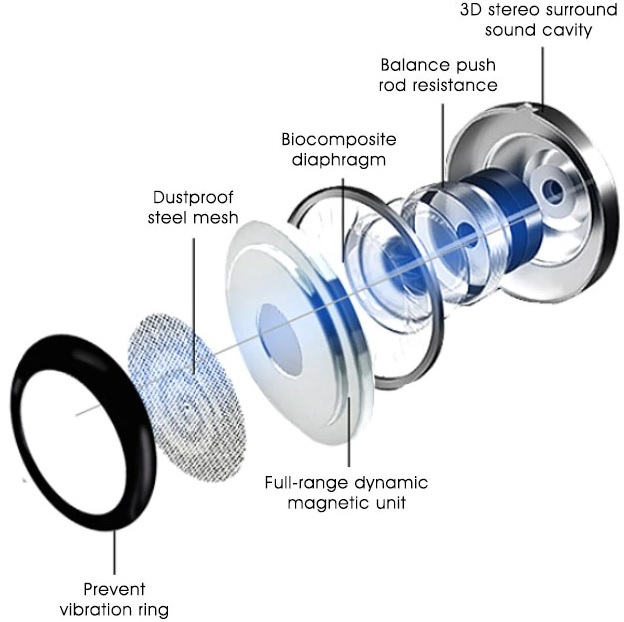 3D stereo surround sound cavity

Balance push rod resistance

Biocomposite diaphragm

Dustproof steel mesh

Full-range dynamic magnetic unit

Prevent vibration ring