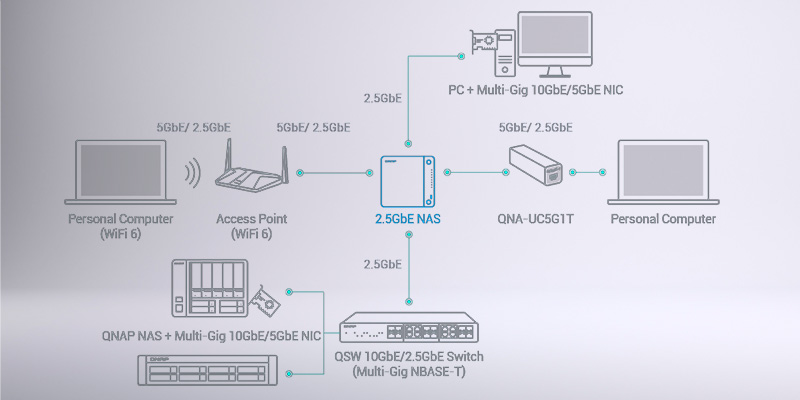 PC + Multi-Gig 10GbE/5GbE NIC

2.5GbE

5GbE/ 2.5GbE

5GbE/ 2.5GbE

5GbE/ 2.5GbE

Personal Computer
(WiFi 6)

Access Point
(WiFi 6)

2.5GbE NAS

QNA-UC5G1T

Personal Computer

2.5GbE

QNAP NAS + Multi-Gig 10GbE/5GbE NIC

QSW 10GbE/2.5GbE Switch
(Multi-Gig NBASE-T)