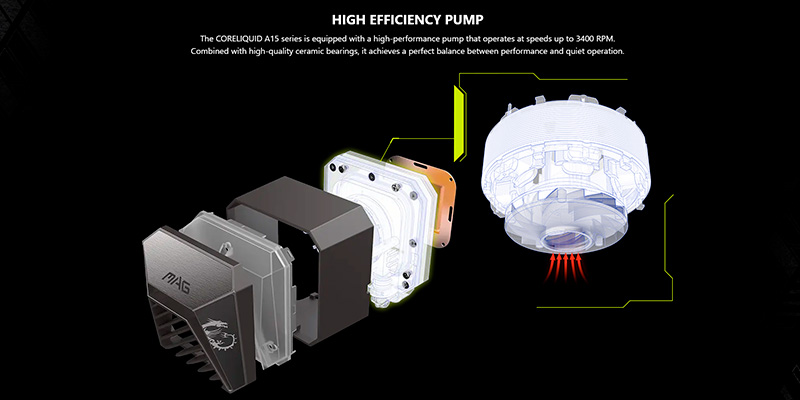 HIGH EFFICIENCY PUMP

The CORELIQUID A15 series is equipped with a high-performance pump that operates at speeds up to 3400 RPM. Combined with high-quality ceramic bearings, it achieves a perfect balance between performance and quiet operation.

MAG