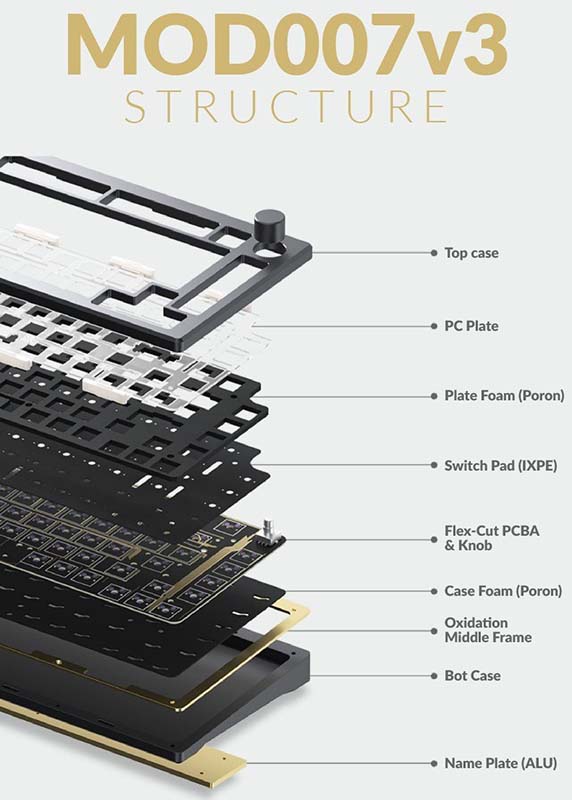 MOD007v3
STRUCTURE

Top case

PC Plate

Plate Foam (Poron)

Switch Pad (IXPE)

Flex-Cut PCBA & Knob

Case Foam (Poron)

Oxidation Middle Frame

Bot Case

Name Plate (ALU)